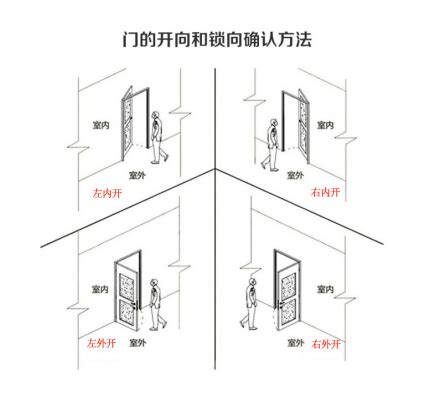 门的开向和锁向确认方法

室内
室外
左内开

室内
室外
右内开

室内
左外开
室外

室内
室外
右外开